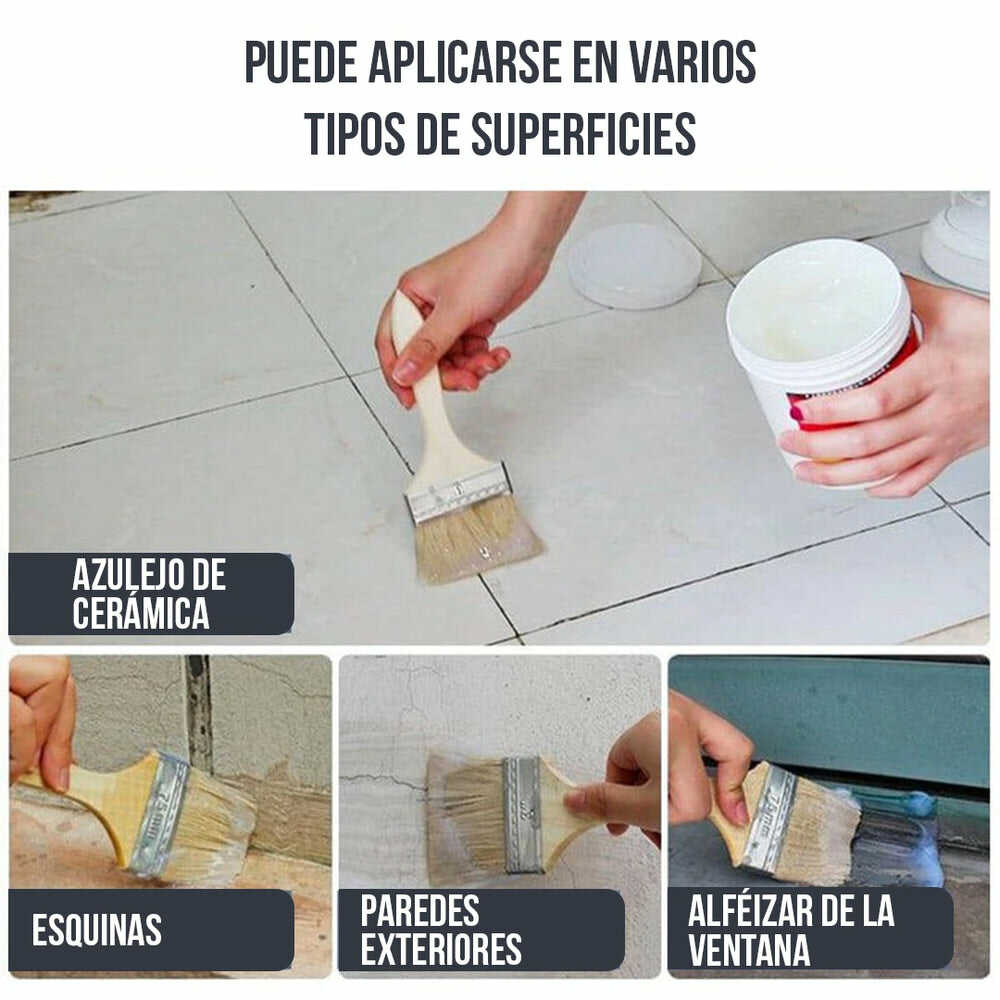 PUEDE APLICARSE EN VARIOS TIPOS DE SUPERFICIES

AZULEJO DE CERÁMICA

ESQUINAS

PAREDES EXTERIORES

ALFÉIZAR DE LA VENTANA