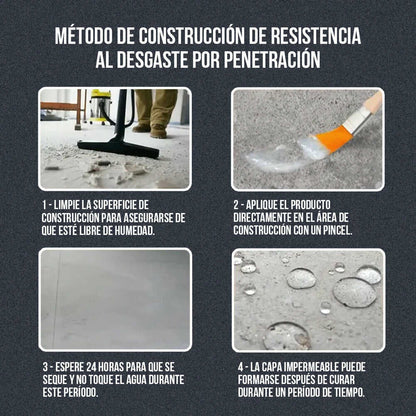 MÉTODO DE CONSTRUCCIÓN DE RESISTENCIA AL DESGASTE POR PENETRACIÓN

1 - LIMPIE LA SUPERFICIE DE CONSTRUCCIÓN PARA ASEGURARSE DE QUE ESTÉ LIBRE DE HUMEDAD.

2 - APLIQUE EL PRODUCTO DIRECTAMENTE EN EL ÁREA DE CONSTRUCCIÓN CON UN PINCEL.

3 - ESPERE 24 HORAS PARA QUE SE SEQUE Y NO TOQUE EL AGUA DURANTE ESTE PERÍODO.

4 - LA CAPA IMPERMEABLE PUEDE FORMARSE DESPUÉS DE CURAR DURANTE UN PERÍODO DE TIEMPO.