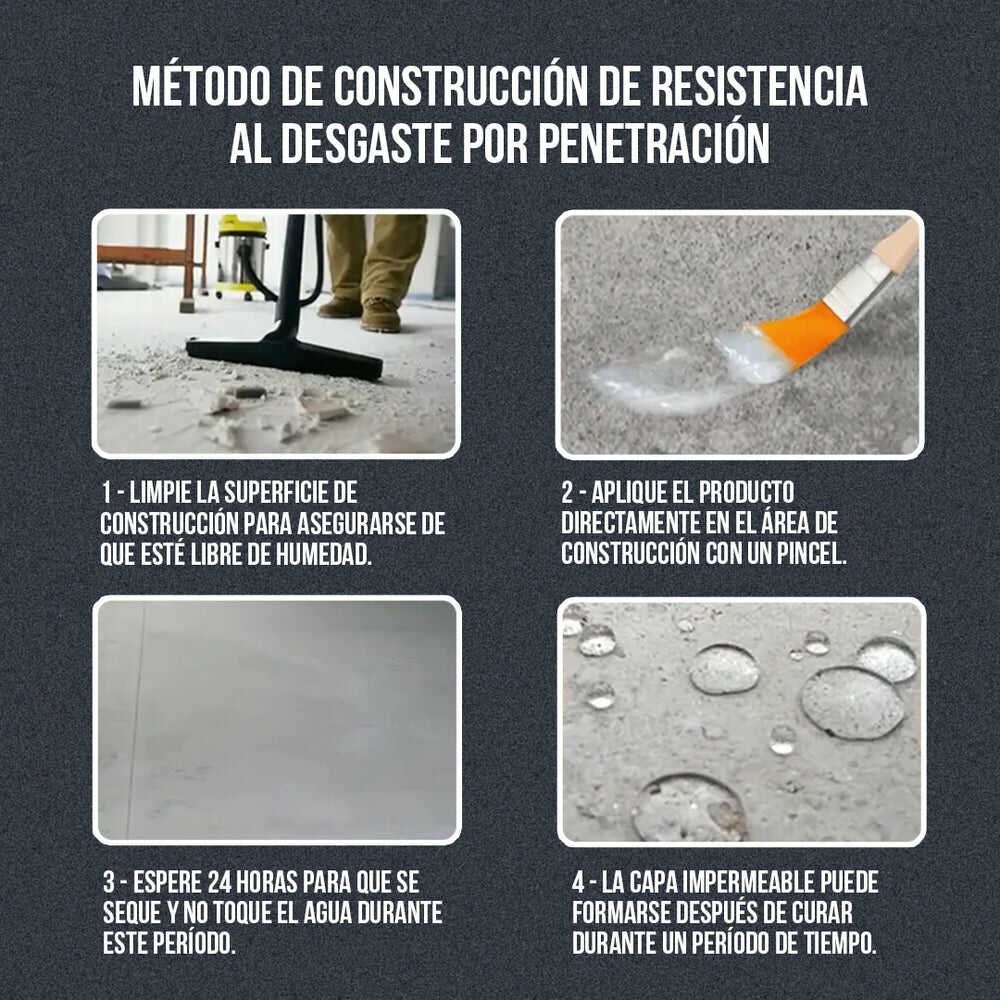 MÉTODO DE CONSTRUCCIÓN DE RESISTENCIA AL DESGASTE POR PENETRACIÓN

1 - LIMPIE LA SUPERFICIE DE CONSTRUCCIÓN PARA ASEGURARSE DE QUE ESTÉ LIBRE DE HUMEDAD.

2 - APLIQUE EL PRODUCTO DIRECTAMENTE EN EL ÁREA DE CONSTRUCCIÓN CON UN PINCEL.

3 - ESPERE 24 HORAS PARA QUE SE SEQUE Y NO TOQUE EL AGUA DURANTE ESTE PERÍODO.

4 - LA CAPA IMPERMEABLE PUEDE FORMARSE DESPUÉS DE CURAR DURANTE UN PERÍODO DE TIEMPO.